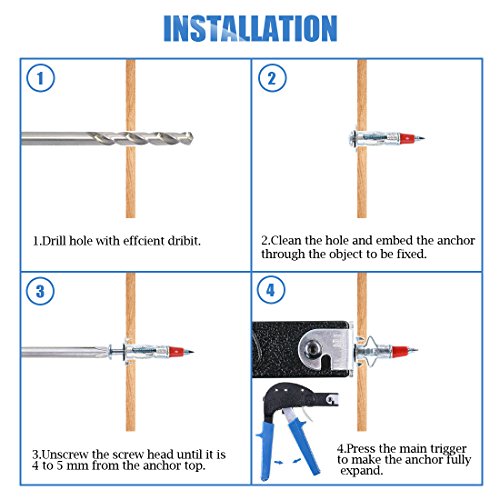 INSTALLATION

1

1.Drill hole with effcient dribit.

2

2.Clean the hole and embed the anchor through the object to be fixed.

3

3.Unscrew the screw head until it is 4 to 5 mm from the anchor top.

4

4.Press the main trigger to make the anchor fully expand.