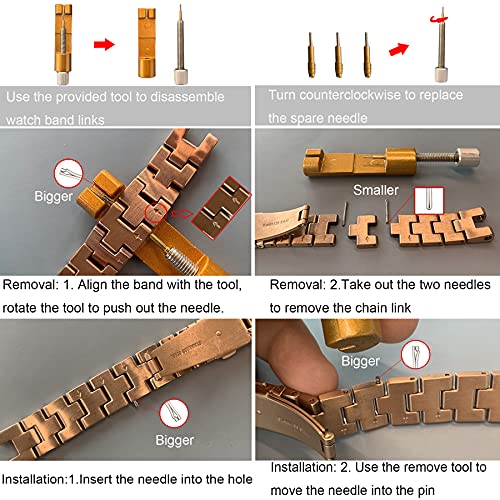 Use the provided tool to disassemble watch band links

Turn counterclockwise to replace the spare needle

Bigger

Smaller

Removal: 1. Align the band with the tool, rotate the tool to push out the needle.

Removal: 2.Take out the two needles to remove the chain link

Bigger

Bigger

Installation:1.Insert the needle into the hole

Installation: 2. Use the remove tool to move the needle into the pin