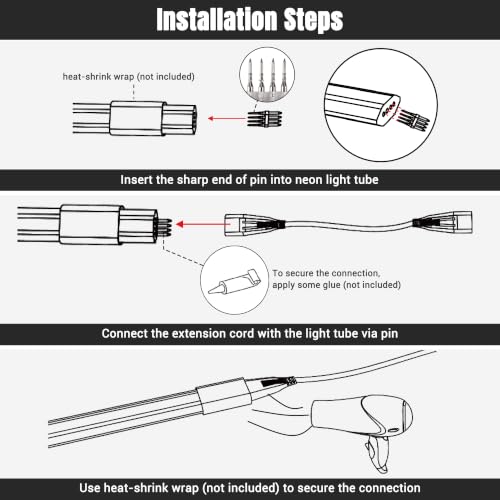 Installation Steps

heat-shrink wrap (not included)

Insert the sharp end of pin into neon light tube

To secure the connection, apply some glue (not included)

Connect the extension cord with the light tube via pin

Use heat-shrink wrap (not included) to secure the connection