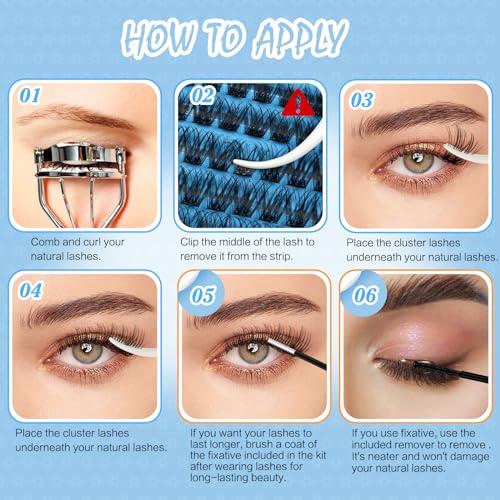 HOW TO APPLY

01

Comb and curl your natural lashes.

02

Clip the middle of the lash to remove it from the strip.

03

Place the cluster lashes underneath your natural lashes.

04

Place the cluster lashes underneath your natural lashes.

05

If you want your lashes to last longer, brush a coat of the fixative included in the kit after wearing lashes for long-lasting beauty.

06

If you use fixative, use the included remover to remove . It's neater and won't damage your natural lashes.