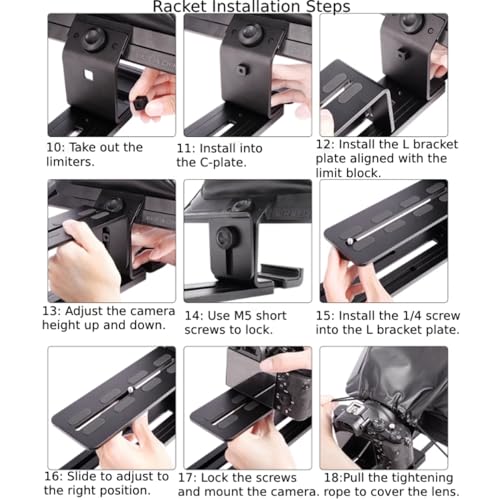 Racket Installation Steps

10: Take out the limiters.

11: Install into the C-plate.

12: Install the L bracket plate aligned with the limit block.

13: Adjust the camera height up and down.

14: Use M5 short screws to lock.

15: Install the 1/4 screw into the L bracket plate.

16: Slide to adjust to the right position.

17: Lock the screws and mount the camera.

18:Pull the tightening rope to cover the lens.