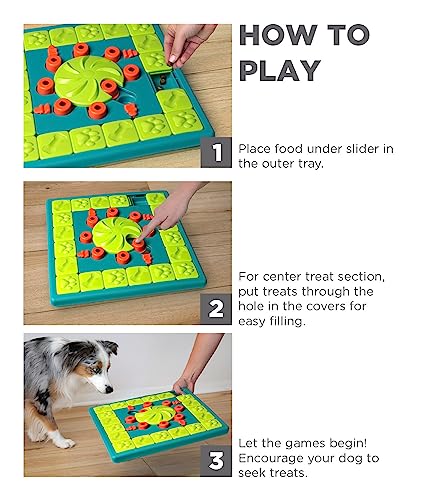 HOW TO PLAY

1

Place food under slider in the outer tray.

2

For center treat section, put treats through the hole in the covers for easy filling.

3

Let the games begin! Encourage your dog to seek treats.