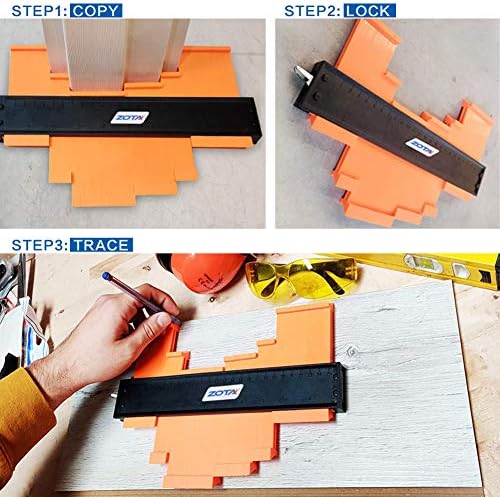 STEP1: COPY

ZOTA

STEP2: LOCK

ZOTA

STEP3: TRACE

ZOTA