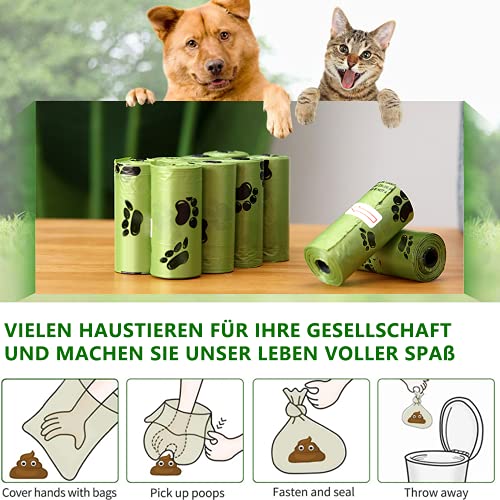 VIELEN HAUSTIEREN FÜR IHRE GESELLSCHAFT UND MACHEN SIE UNSER LEBEN VOLLER SPAß

Cover hands with bags

Pick up poops

Fasten and seal

Throw away