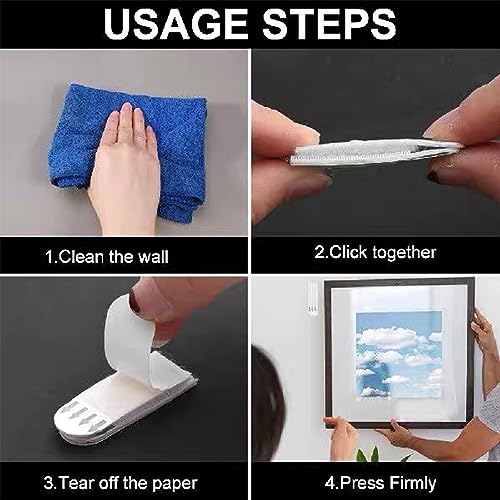 USAGE STEPS

1.Clean the wall

2.Click together

3.Tear off the paper

4.Press Firmly