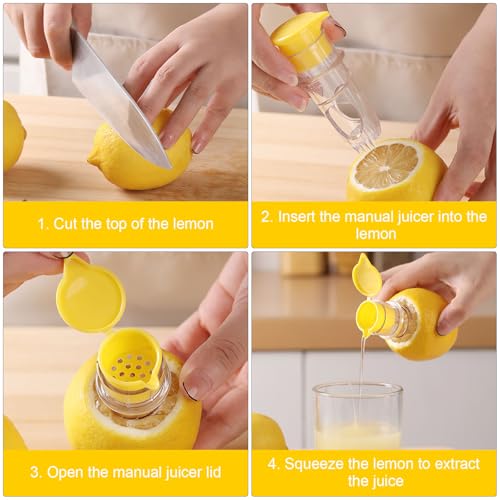 1. Cut the top of the lemon

2. Insert the manual juicer into the lemon

3. Open the manual juicer lid

4. Squeeze the lemon to extract the juice