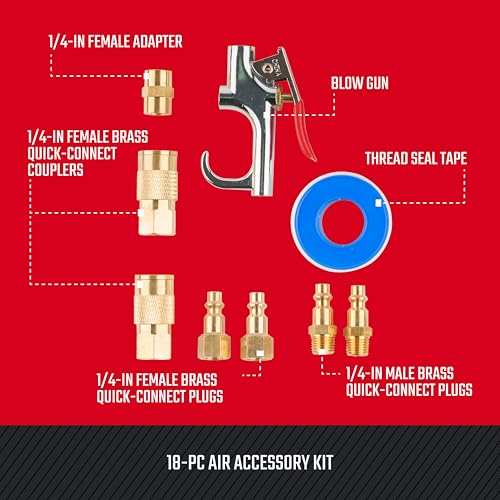 1/4-IN FEMALE ADAPTER

BLOW GUN

1/4-IN FEMALE BRASS QUICK-CONNECT COUPLERS

THREAD SEAL TAPE

1/4-IN FEMALE BRASS QUICK-CONNECT PLUGS

1/4-IN MALE BRASS QUICK-CONNECT PLUGS

18-PC AIR ACCESSORY KIT