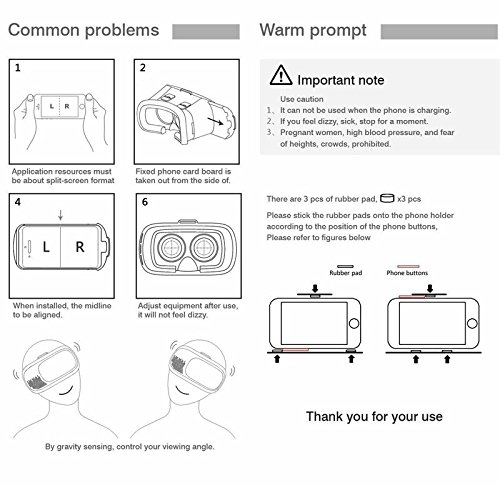 Common problems

1

L R

Application resources must be about split-screen format

2

Fixed phone card board is taken out from the side of.

4

L R

When installed, the midline to be aligned.

6

Adjust equipment after use, it will not feel dizzy.

By gravity sensing, control your viewing angle.

Warm prompt

Important note

Use caution

1、It can not be used when the phone is charging.

2、If you feel dizzy, sick, stop for a momont.

3、Pregnant women, high blood pressure, and fear of heights, crowds, prohibited.

There are 3 pcs of rubber pad, x3 pcs

Please stick the rubber pads onto the phone holder according to the position of the phone buttons, Please refer to figures below

Rubber pad

Phone buttons

Thank you for your use