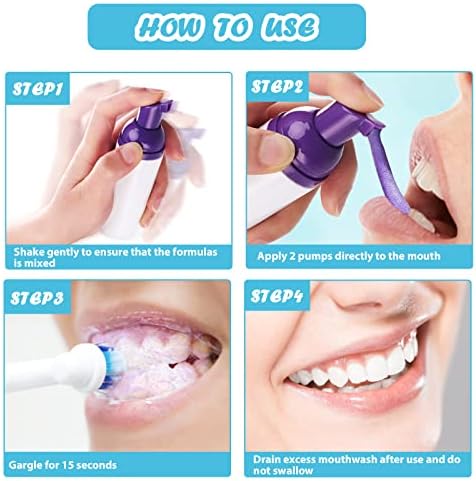 HOW TO USE

STEP1

Shake gently to ensure that the formulas is mixed

STEP2

Apply 2 pumps directly to the mouth

STEP3

Gargle for 15 seconds

STEP4

Drain excess mouthwash after use and do not swallow