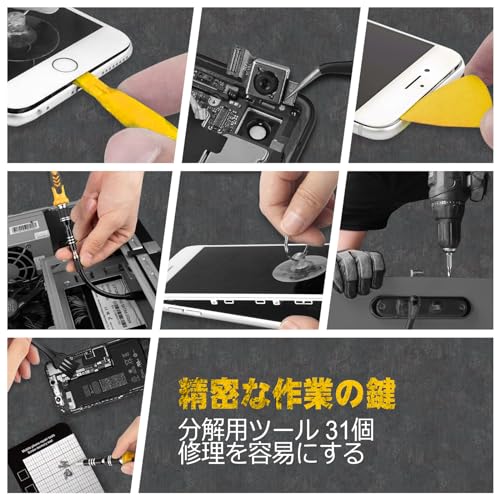 精密な作業の鍵
分解用ツール 31個
修理を容易にする