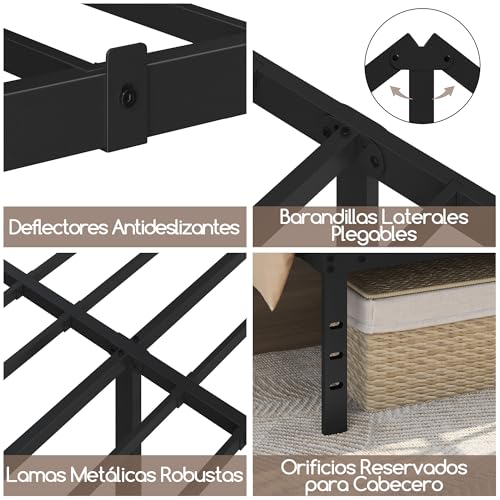 Deflectores Antideslizantes

Barandillas Laterales Plegables

Lamas Metálicas Robustas

Orificios Reservados para Cabecero