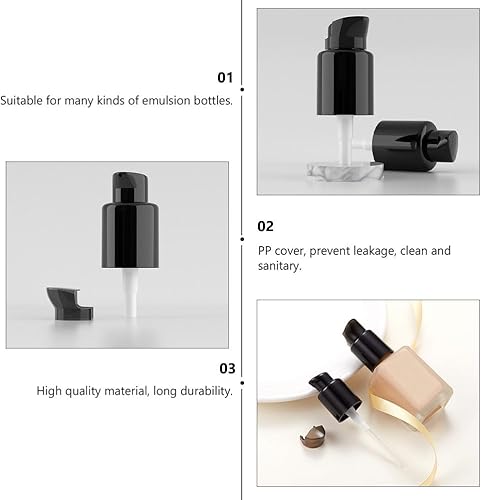 01

Suitable for many kinds of emulsion bottles.

02

PP cover, prevent leakage, clean and sanitary.

03

High quality material, long durability.