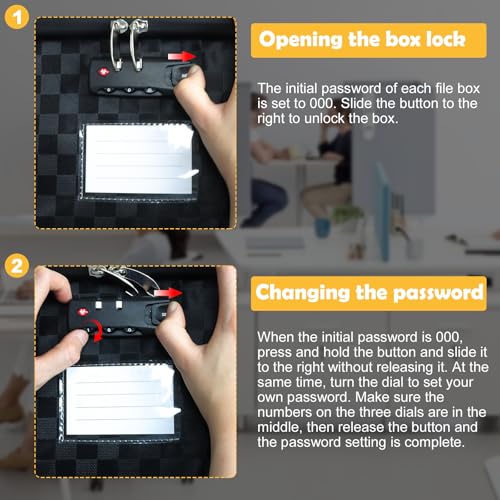 1

Opening the box lock

The initial password of each file box is set to 000. Slide the button to the right to unlock the box.

2

Changing the password

When the initial password is 000, press and hold the button and slide it to the right without releasing it. At the same time, turn the dial to set your own password. Make sure the numbers on the three dials are in the middle, then release the button and the password setting is complete.