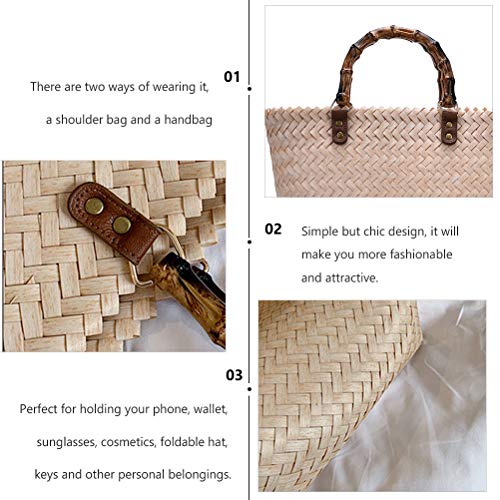 01

There are two ways of wearing it, a shoulder bag and a handbag

02

Simple but chic design, it will make you more fashionable and attractive.

03

Perfect for holding your phone, wallet, sunglasses, cosmetics, foldable hat, keys and other personal belongings.