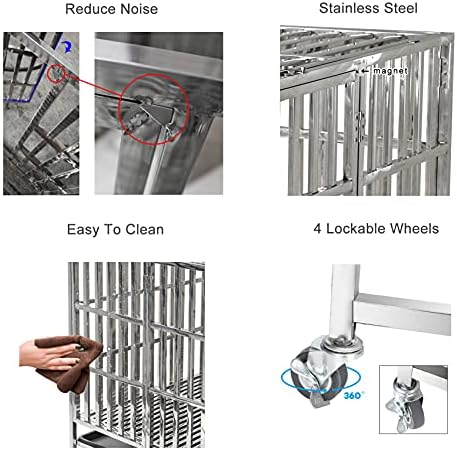 Reduce Noise

Stainless Steel

magnet

Easy To Clean

4 Lockable Wheels

360°