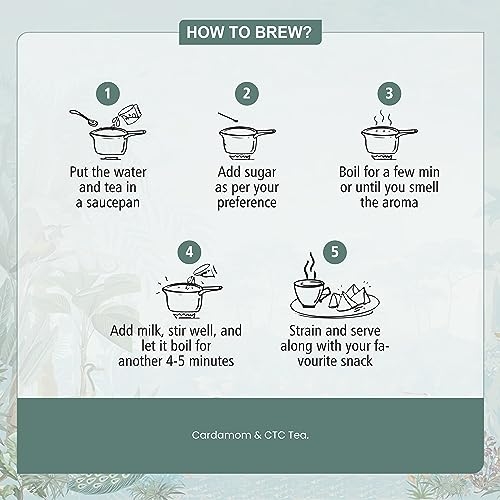 HOW TO BREW?

1
Put the water and tea in a saucepan

2
Add sugar as per your preference

3
Boil for a few min or until you smell the aroma

4
Add milk, stir well, and let it boil for another 4-5 minutes

5
Strain and serve along with your favourite snack

Cardamom & CTC Tea.