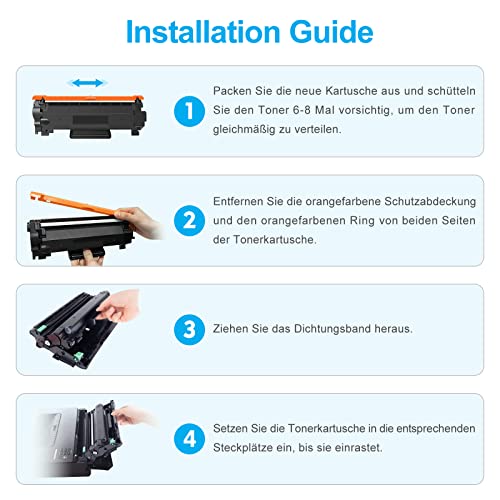 Installation Guide

1 Packen Sie die neue Kartusche aus und schütteln Sie den Toner 6-8 Mal vorsichtig, um den Toner gleichmäßig zu verteilen.

2 Entfernen Sie die orangefarbene Schutzabdeckung und den orangefarbenen Ring von beiden Seiten der Tonerkartusche.

3 Ziehen Sie das Dichtungsband heraus.

4 Setzen Sie die Tonerkartusche in die entsprechenden Steckplätze ein, bis sie einrastet.