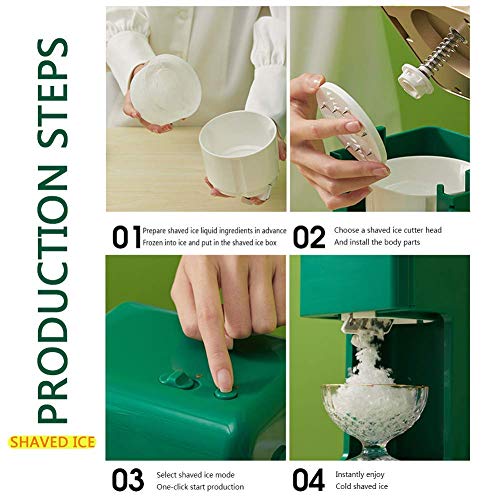 PRODUCTION STEPS

SHAVED ICE

01 Prepare shaved ice liquid ingredients in advance
Frozen into ice and put in the shaved ice box

02 Choose a shaved ice cutter head
And install the body parts

03 Select shaved ice mode
One-click start production

04 Instantly enjoy
Cold shaved ice