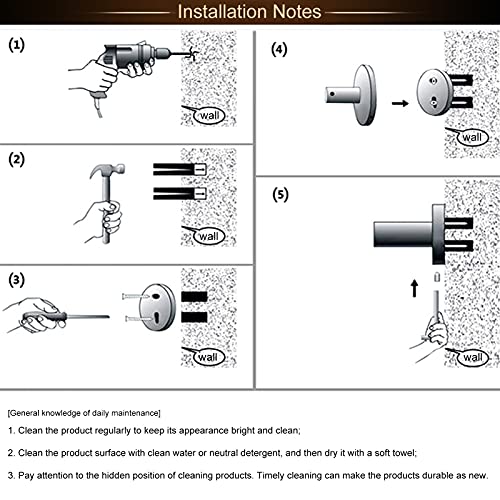 Installation Notes

(1)

wall

(2)

wall

(3)

wall

(4)

wall

(5)

wall

[General knowledge of daily maintenance]

1. Clean the product regularly to keep its appearance bright and clean;

2. Clean the product surface with clean water or neutral detergent, and then dry it with a soft towel;

3. Pay attention to the hidden position of cleaning products. Timely cleaning can make the products durable as new.