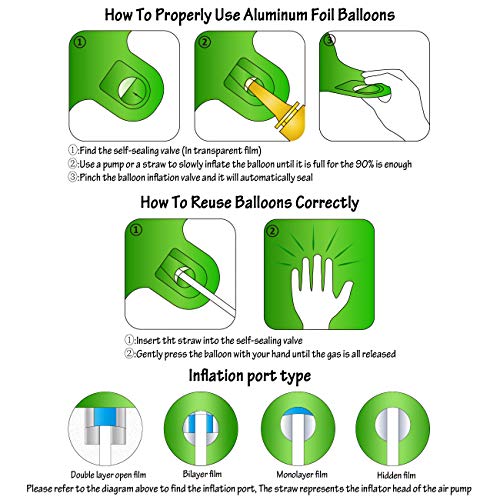 How To Properly Use Aluminum Foil Balloons

①

②

③

①:Find the self-sealing valve (In transparent film)
②:Use a pump or a straw to slowly inflate the balloon until it is full for the 90% is enough
③:Pinch the balloon inflation valve and it will automatically seal

How To Reuse Balloons Correctly

①

②

①:Insert tht straw into the self-sealing valve
②:Gently press the balloon with your hand until the gas is all released

Inflation port type

Double layer open film

Bilayer film

Monolayer film

Hidden film

Please refer to the diagram above to find the inflation port, The straw represents the inflator head of the air pump