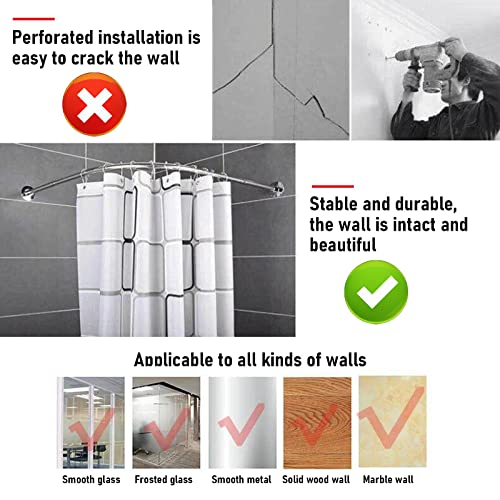 Perforated installation is easy to crack the wall

Stable and durable, the wall is intact and beautiful

Applicable to all kinds of walls

Smooth glass

Frosted glass

Smooth metal

Solid wood wall

Marble wall