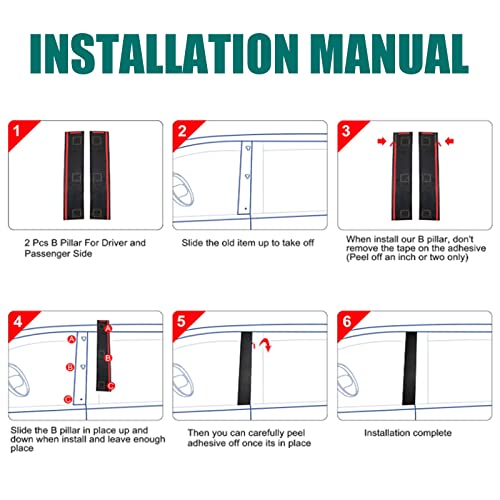 INSTALLATION MANUAL

1

2 Pcs B Pillar For Driver and Passenger Side

2

Slide the old item up to take off

3

When install our B pillar, don't remove the tape on the adhesive (Peel off an inch or two only)

4

A B C A B C

Slide the B pillar in place up and down when install and leave enough place

5

Then you can carefully peel adhesive off once its in place

6

Installation complete