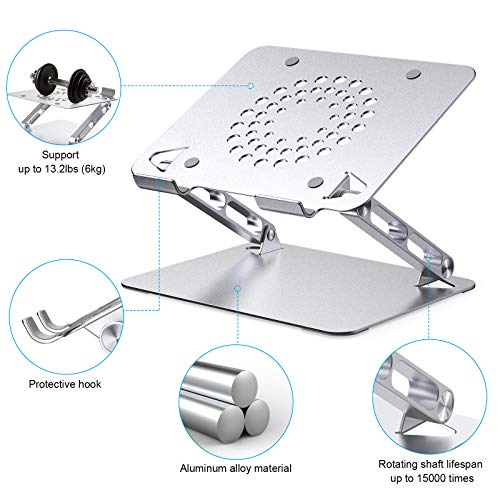 Support
up to 13.2lbs (6kg)

Protective hook

Aluminum alloy material

Rotating shaft lifespan
up to 15000 times