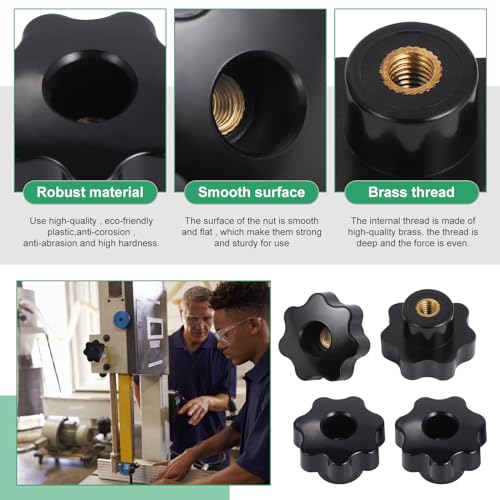 Robust material

Use high-quality , eco-friendly plastic,anti-corosion , anti-abrasion and high hardness.

Smooth surface

The surface of the nut is smooth and flat , which make them strong and sturdy for use

Brass thread

The internal thread is made of high-quality brass, the thread is deep and the force is even.