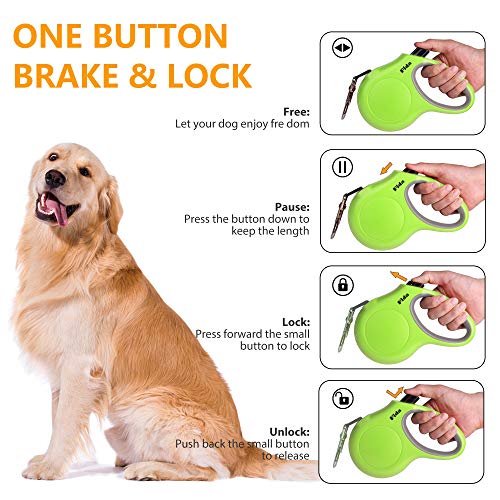 ONE BUTTON BRAKE & LOCK

Free:
Let your dog enjoy fre dom

Fida

Pause:
Press the button down to keep the length

Fida

Lock:
Press forward the small button to lock

Fida

Unlock:
Push back the small button to release

Fida