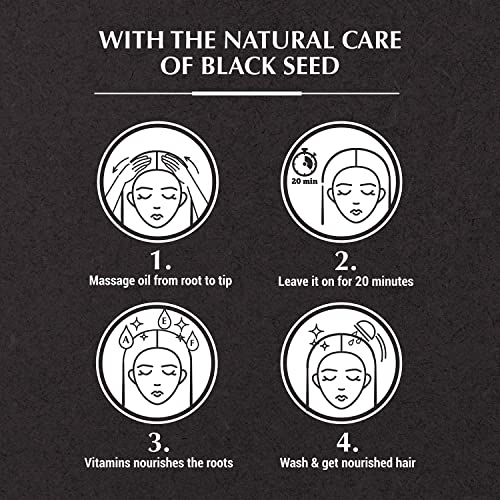 WITH THE NATURAL CARE OF BLACK SEED

20 min

1.
Massage oil from root to tip

2.
Leave it on for 20 minutes

A E F

3.
Vitamins nourishes the roots

4.
Wash & get nourished hair