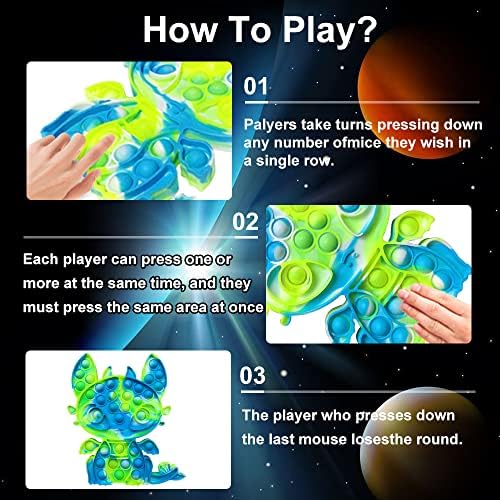 How To Play?

01

Palyers take turns pressing down any number ofmice they wish in a single row.

02

Each player can press one or more at the same time, and they must press the same area at once

03

The player who presses down the last mouse losesthe round.