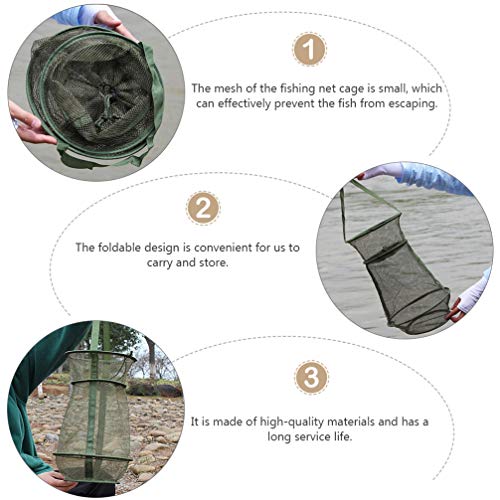 1

The mesh of the fishing net cage is small, which can effectively prevent the fish from escaping.

2

The foldable design is convenient for us to carry and store.

3

It is made of high-quality materials and has a long service life.