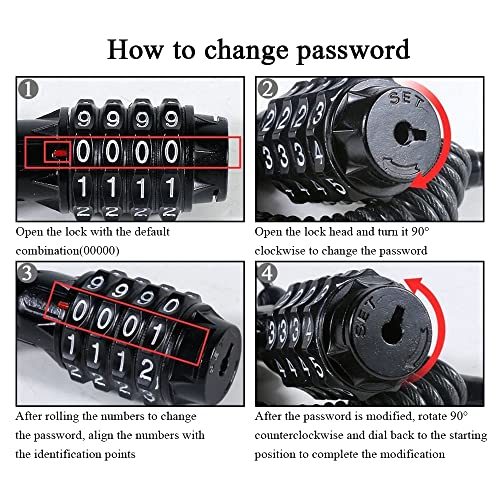 How to change password

1

9 9 9 9
0 0 0 0
1 1 1 1
2 2 2 2

Open the lock with the default combination(00000)

2

SET

2 2 2 3
3 3 3 4
4 4 4 5

Open the lock head and turn it 90° clockwise to change the password

3

9 9 9 0
0 0 0 1
1 1 1 2
2 2 2 3

After rolling the numbers to change the password, align the numbers with the identification points

4

SET

3 3 3 4
4 4 4 5

After the password is modified, rotate 90° counterclockwise and dial back to the starting position to complete the modification