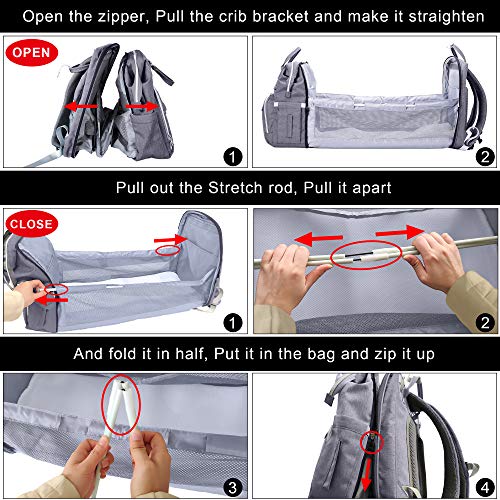 Open the zipper, Pull the crib bracket and make it straighten

OPEN

1

2

Pull out the Stretch rod, Pull it apart

CLOSE

1

2

And fold it in half, Put it in the bag and zip it up

3

4