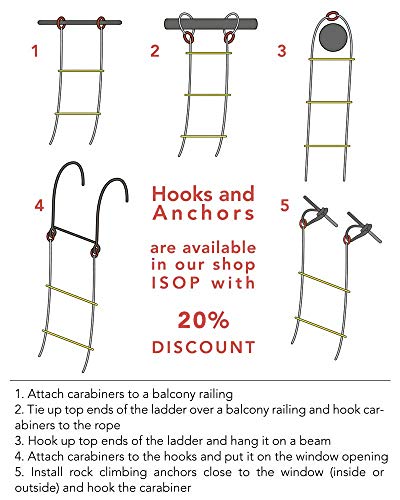 1

2

3

4

Hooks and Anchors

are available in our shop ISOP with

20%

DISCOUNT

5

1. Attach carabiners to a balcony railing
2. Tie up top ends of the ladder over a balcony railing and hook carabiners to the rope
3. Hook up top ends of the ladder and hang it on a beam
4. Attach carabiners to the hooks and put it on the window opening
5. Install rock climbing anchors close to the window (inside or outside) and hook the carabiner