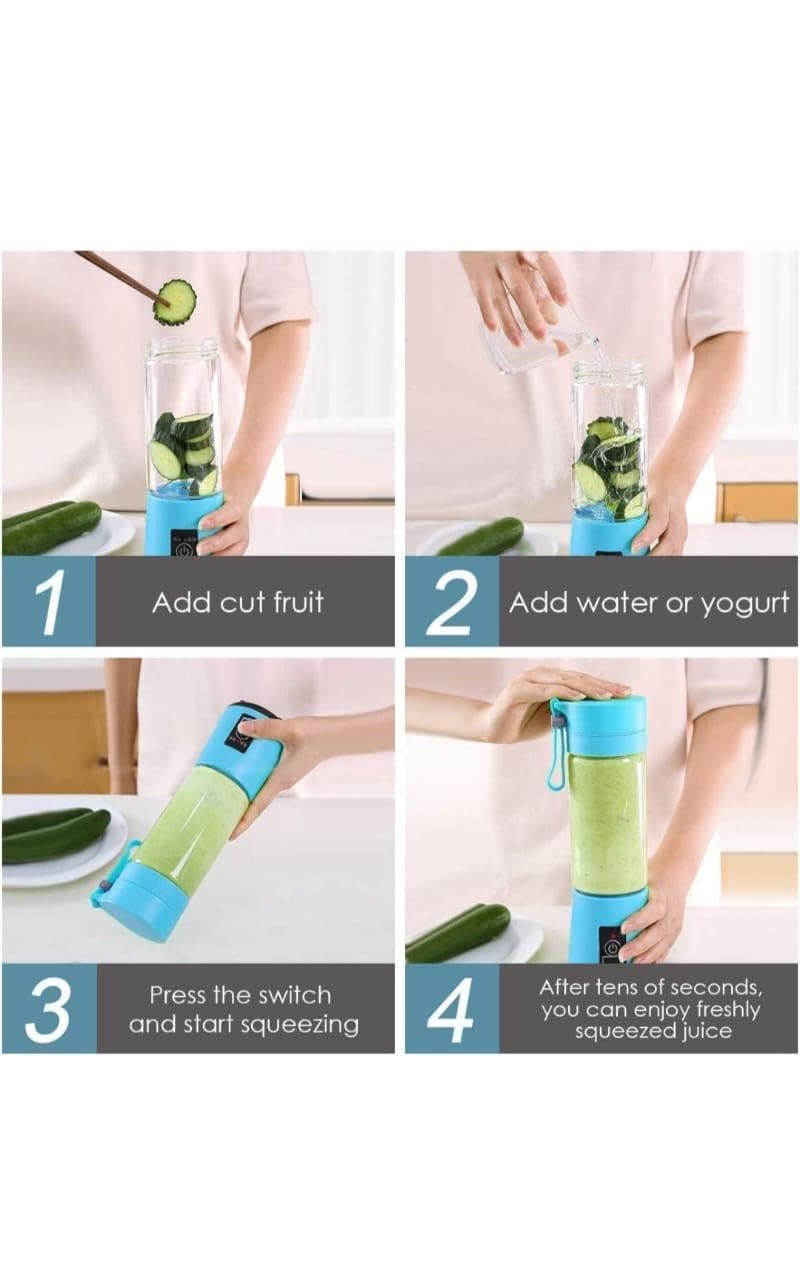 1 Add cut fruit

2 Add water or yogurt

3 Press the switch and start squeezing

4 After tens of seconds, you can enjoy freshly squeezed juice