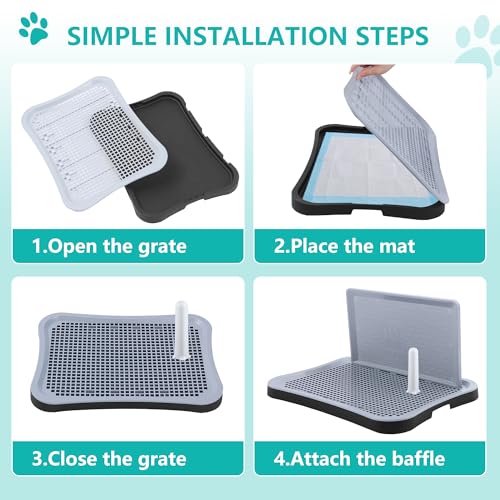 SIMPLE INSTALLATION STEPS

1.Open the grate

2.Place the mat

3.Close the grate

4.Attach the baffle