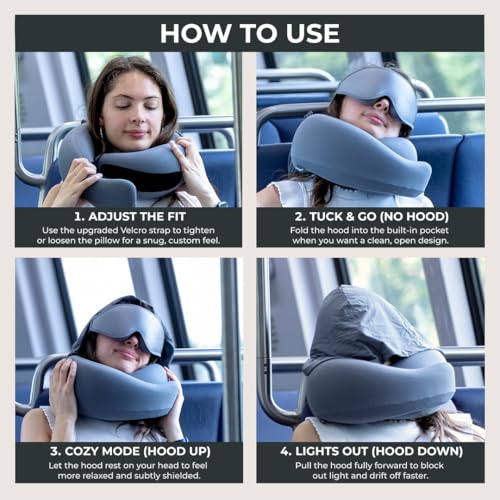 HOW TO USE

1. ADJUST THE FIT
Use the upgraded Velcro strap to tighten or loosen the pillow for a snug, custom feel.

2. TUCK & GO (NO HOOD)
Fold the hood into the built-in pocket when you want a clean, open design.

3. COZY MODE (HOOD UP)
Let the hood rest on your head to feel more relaxed and subtly shielded.

4. LIGHTS OUT (HOOD DOWN)
Pull the hood fully forward to block out light and drift off faster.