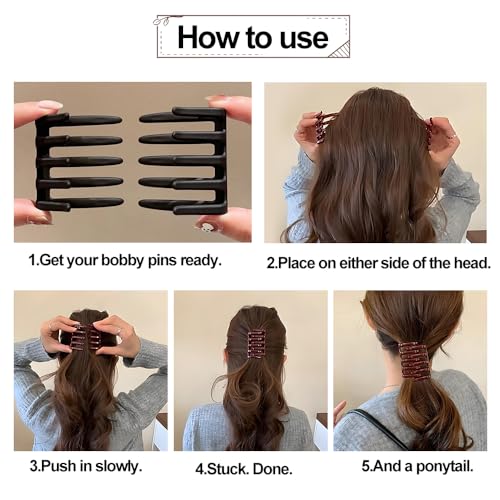 How to use

1.Get your bobby pins ready.

2.Place on either side of the head.

3.Push in slowly.

4.Stuck. Done.

5.And a ponytail.