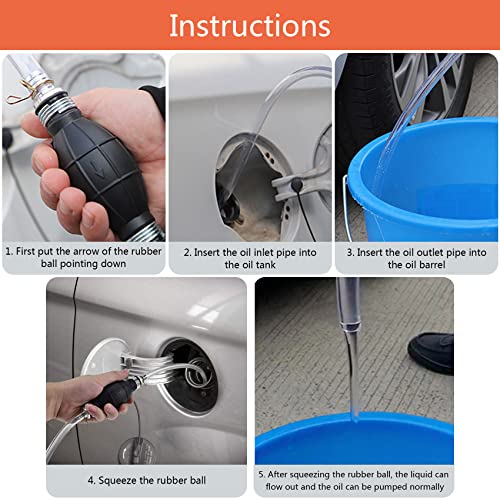 Instructions

1. First put the arrow of the rubber ball pointing down

2. Insert the oil inlet pipe into the oil tank

3. Insert the oil outlet pipe into the oil barrel

4. Squeeze the rubber ball

5. After squeezing the rubber ball, the liquid can flow out and the oil can be pumped normally