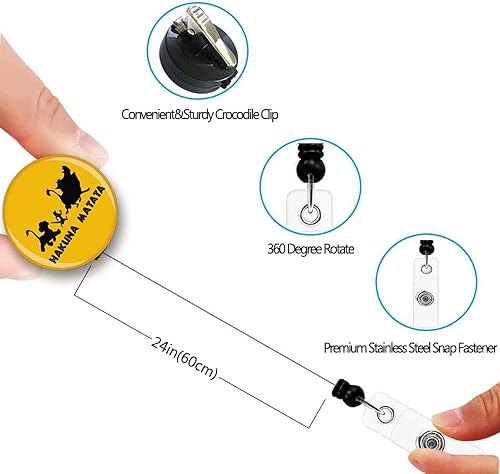 Convenient&Sturdy Crocodile Clip

HAKUNA MATATA

360 Degree Rotate

Premium Stainless Steel Snap Fastener

24in(60cm)