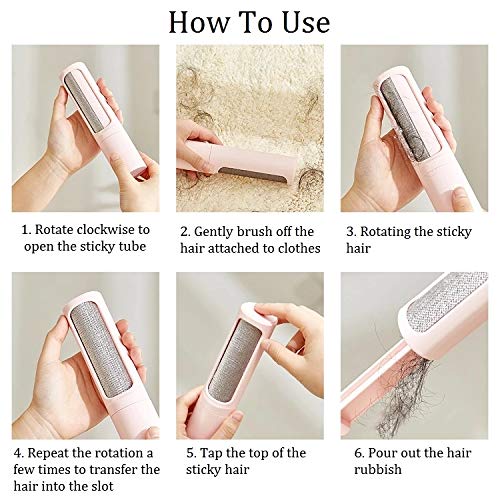 How To Use

1. Rotate clockwise to open the sticky tube

2. Gently brush off the hair attached to clothes

3. Rotating the sticky hair

4. Repeat the rotation a few times to transfer the hair into the slot

5. Tap the top of the sticky hair

6. Pour out the hair rubbish