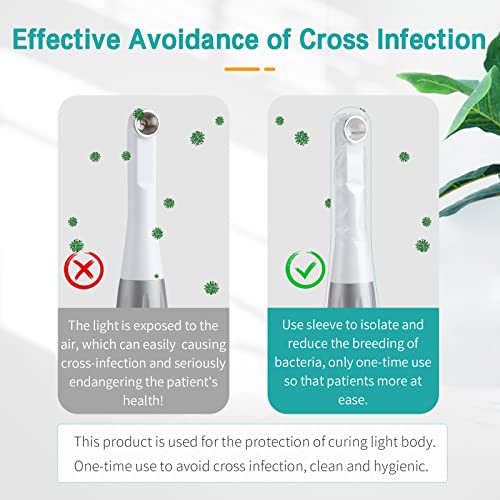 Effective Avoidance of Cross Infection

The light is exposed to the air, which can easily causing cross-infection and seriously endangering the patient's health!

Use sleeve to isolate and reduce the breeding of bacteria, only one-time use so that patients more at ease.

This product is used for the protection of curing light body.
One-time use to avoid cross infection, clean and hygienic.