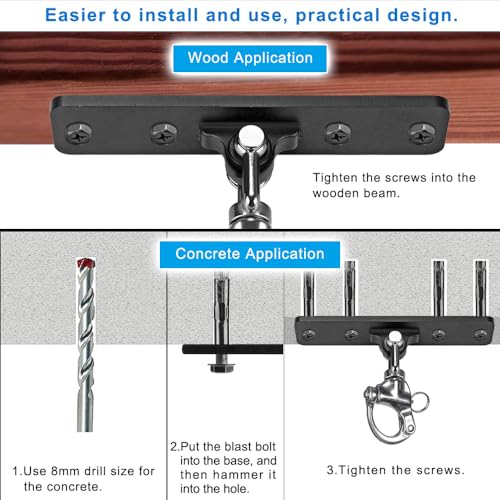 Easier to install and use, practical design.

Wood Application

Tighten the screws into the wooden beam.

Concrete Application

1.Use 8mm drill size for the concrete.

2.Put the blast bolt into the base, and then hammer it into the hole.

3.Tighten the screws.