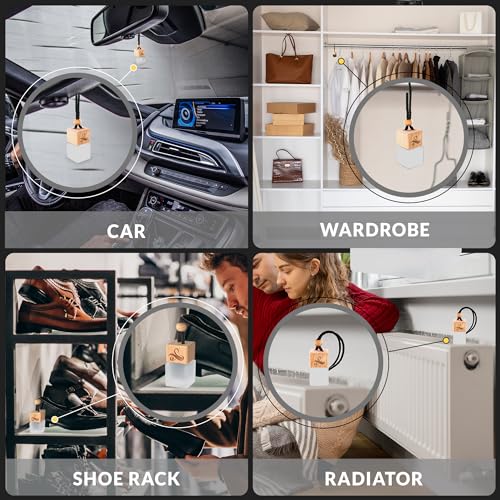 CAR

WARDROBE

SHOE RACK

RADIATOR