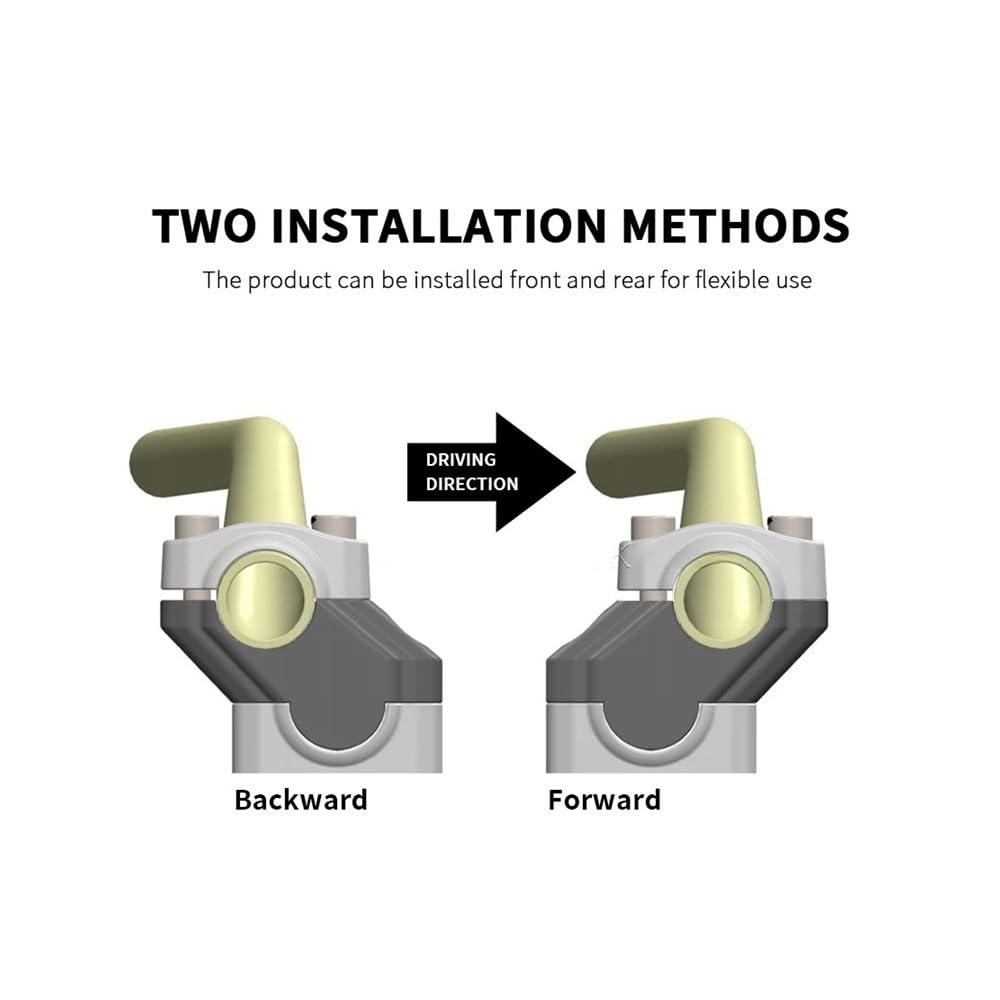 TWO INSTALLATION METHODS

The product can be installed front and rear for flexible use

DRIVING DIRECTION

Backward

Forward