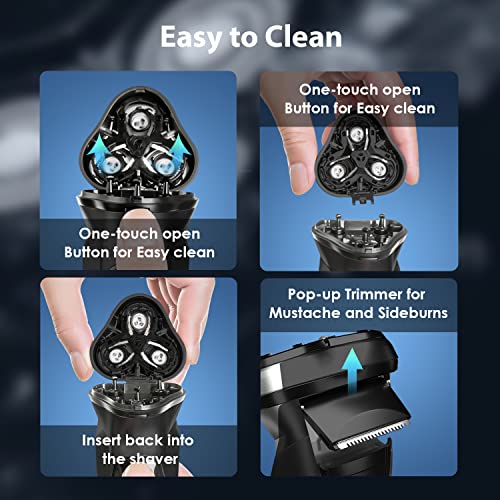 Easy to Clean

One-touch open Button for Easy clean

One-touch open Button for Easy clean

Insert back into the shaver

Pop-up Trimmer for Mustache and Sideburns