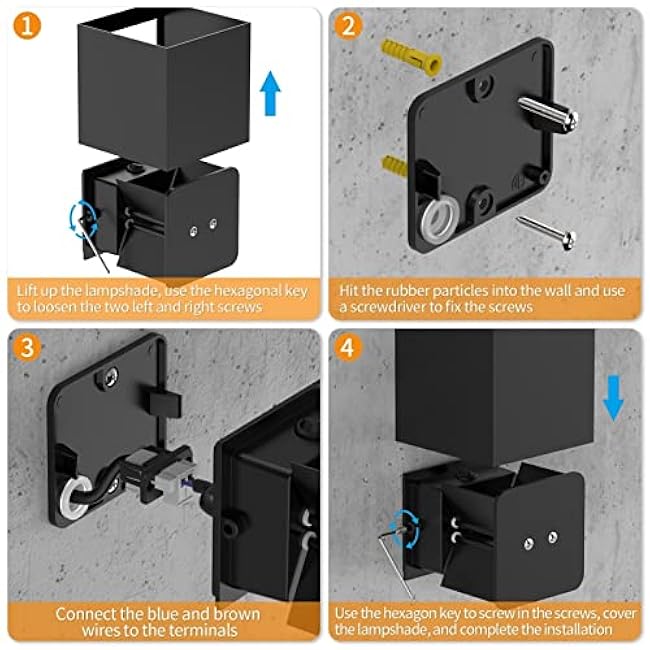 1

Lift up the lampshade, use the hexagonal key to loosen the two left and right screws

2

Hit the rubber particles into the wall and use a screwdriver to fix the screws

3

Connect the blue and brown wires to the terminals

4

Use the hexagon key to screw in the screws, cover the lampshade, and complete the installation