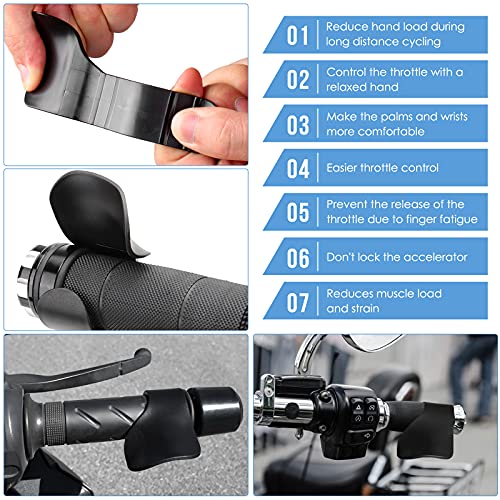 01 Reduce hand load during long distance cycling

02 Control the throttle with a relaxed hand

03 Make the palms and wrists more comfortable

04 Easier throttle control

05 Prevent the release of the throttle due to finger fatigue

06 Don't lock the accelerator

07 Reduces muscle load and strain