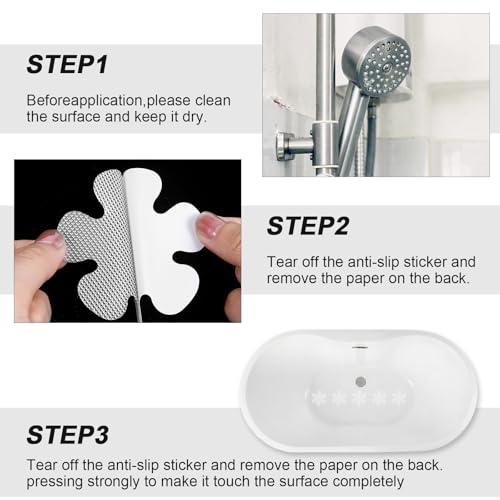 STEP1

Beforeapplication,please clean the surface and keep it dry.

STEP2

Tear off the anti-slip sticker and remove the paper on the back.

STEP3

Tear off the anti-slip sticker and remove the paper on the back. pressing strongly to make it touch the surface completely